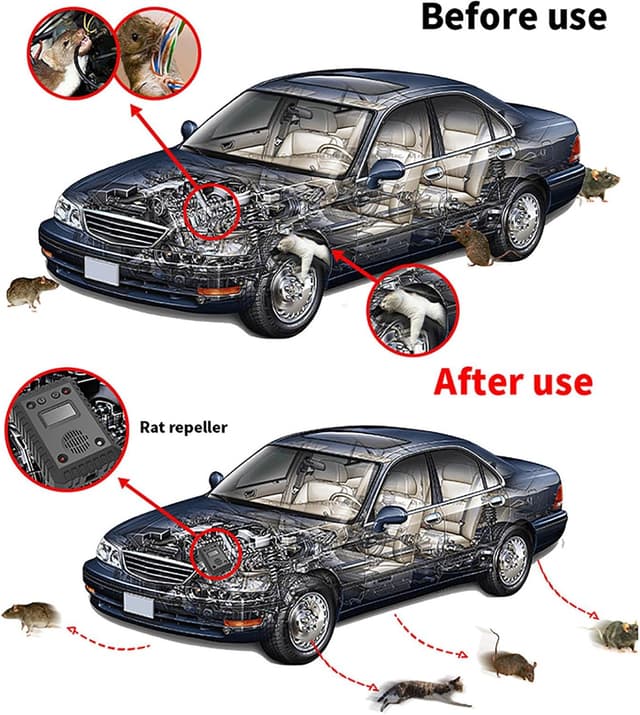 Before use

After use

Rat repeller