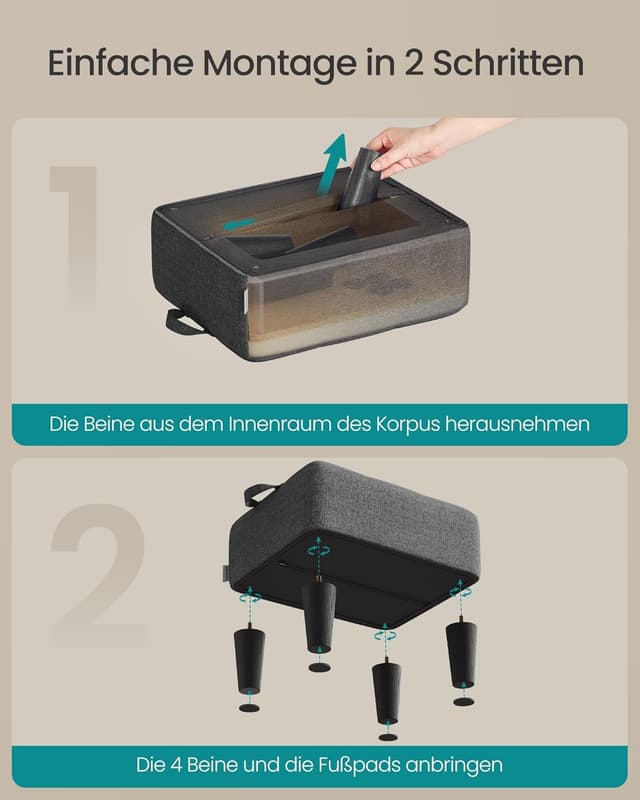 Einfache Montage in 2 Schritten

1

Die Beine aus dem Innenraum des Korpus herausnehmen

2

Die 4 Beine und die Fußpads anbringen