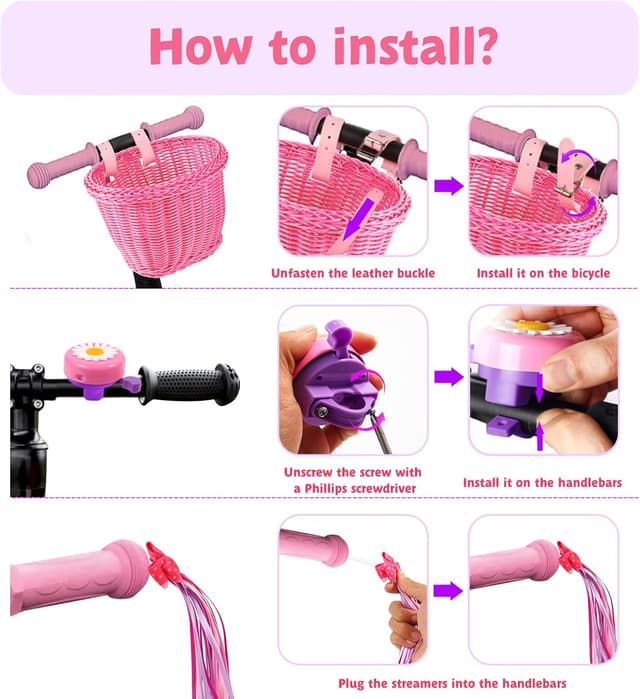 How to install?

Unfasten the leather buckle

Install it on the bicycle

Unscrew the screw with a Phillips screwdriver

Install it on the handlebars

Plug the streamers into the handlebars