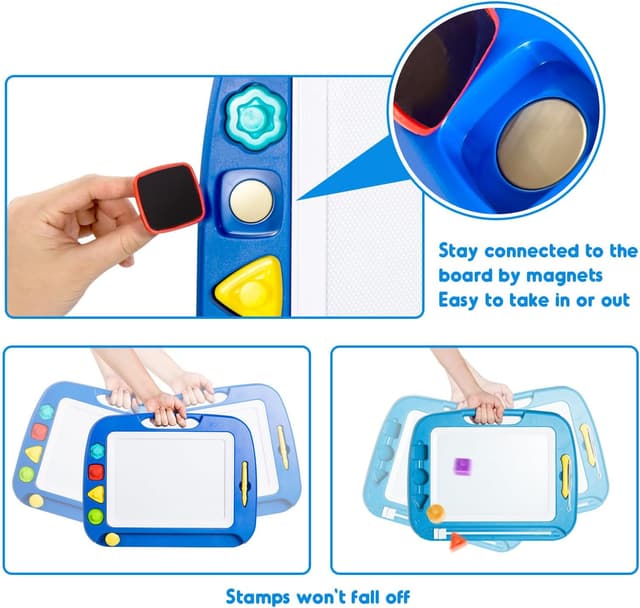 Stay connected to the board by magnets
Easy to take in or out

Stamps won't fall off