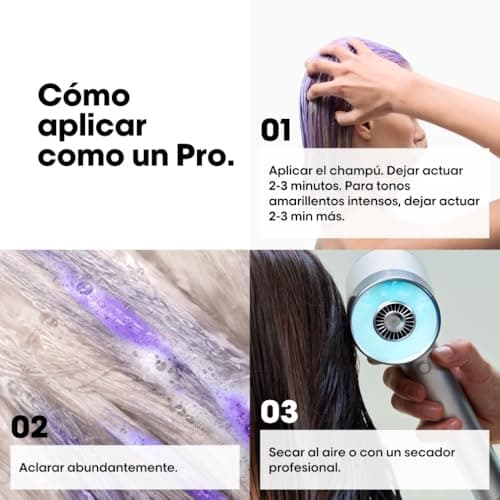 Cómo aplicar como un Pro.

01

Aplicar el champú. Dejar actuar 2-3 minutos. Para tonos amarillentos intensos, dejar actuar 2-3 min más.

02

Aclarar abundantemente.

03

Secar al aire o con un secador profesional.