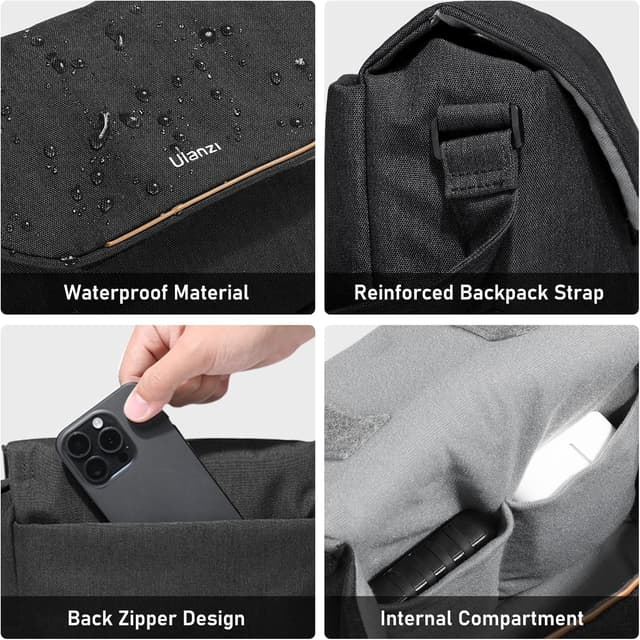 Ulanzi

Waterproof Material

Reinforced Backpack Strap

Back Zipper Design

Internal Compartment