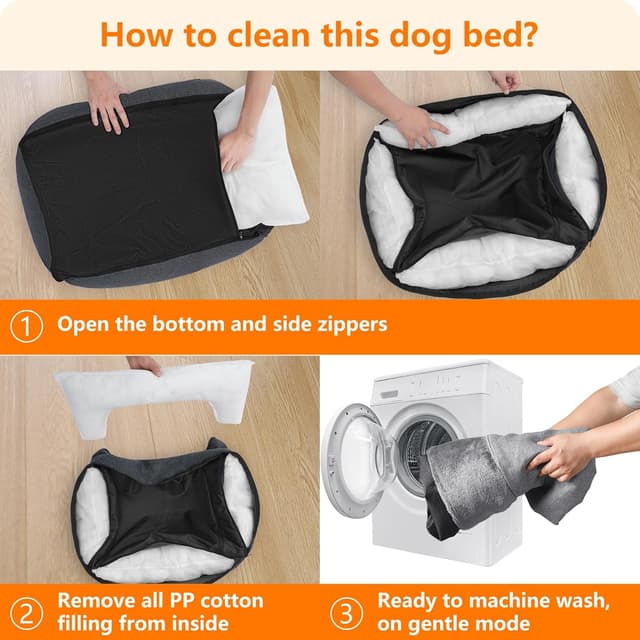 How to clean this dog bed?

① Open the bottom and side zippers

② Remove all PP cotton filling from inside

③ Ready to machine wash, on gentle mode