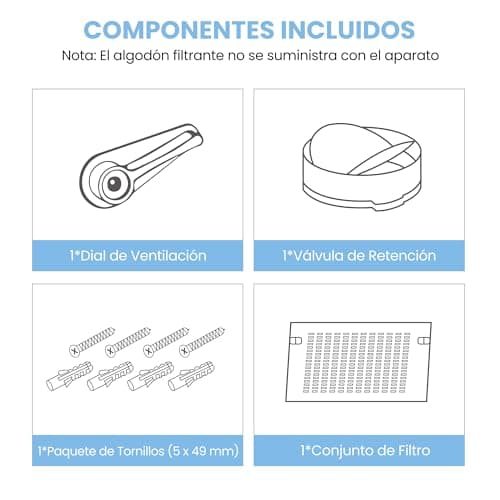 COMPONENTES INCLUIDOS

Nota: El algodón filtrante no se suministra con el aparato

1*Dial de Ventilación

1*Válvula de Retención

1*Paquete de Tornillos (5 x 49 mm)

1*Conjunto de Filtro