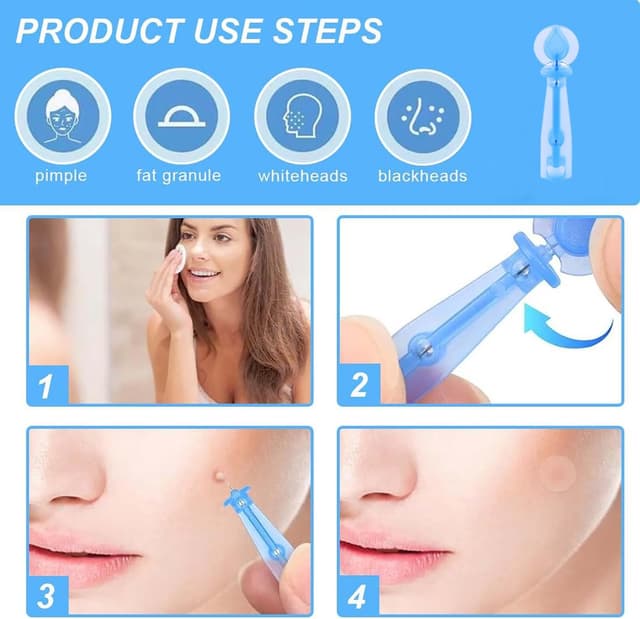 PRODUCT USE STEPS

pimple

fat granule

whiteheads

blackheads

1

2

3

4