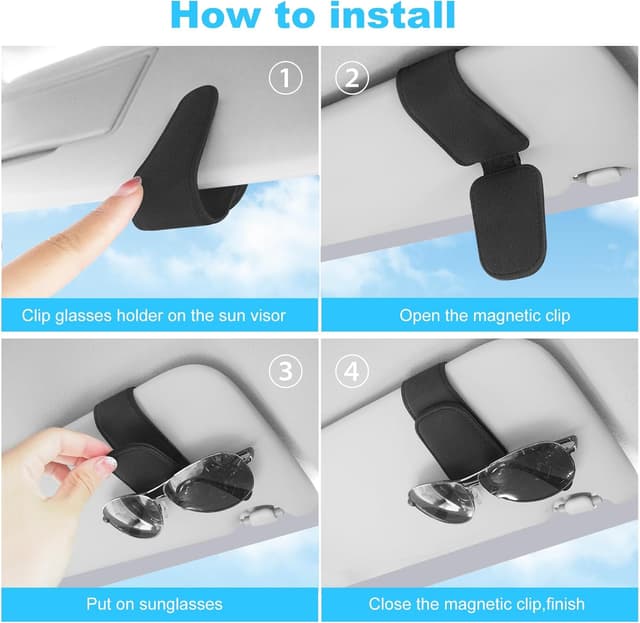 How to install

1

Clip glasses holder on the sun visor

2

Open the magnetic clip

3

Put on sunglasses

4

Close the magnetic clip,finish