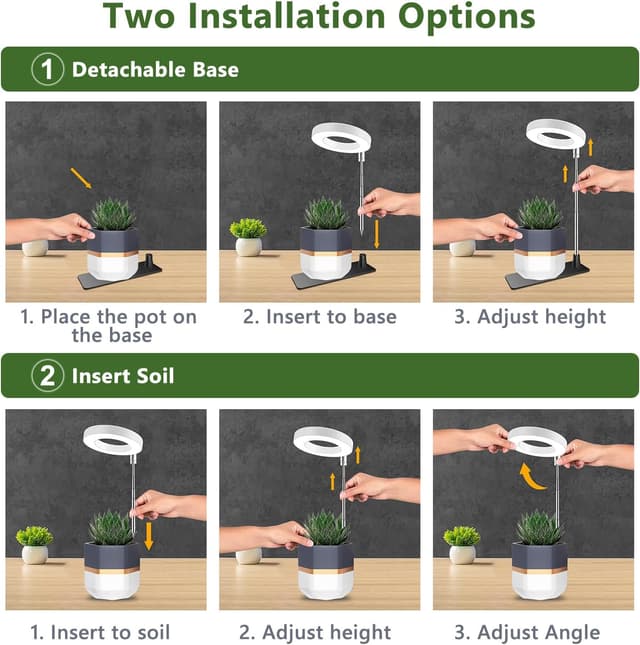 Two Installation Options

① Detachable Base

1. Place the pot on the base

2. Insert to base

3. Adjust height

② Insert Soil

1. Insert to soil

2. Adjust height

3. Adjust Angle