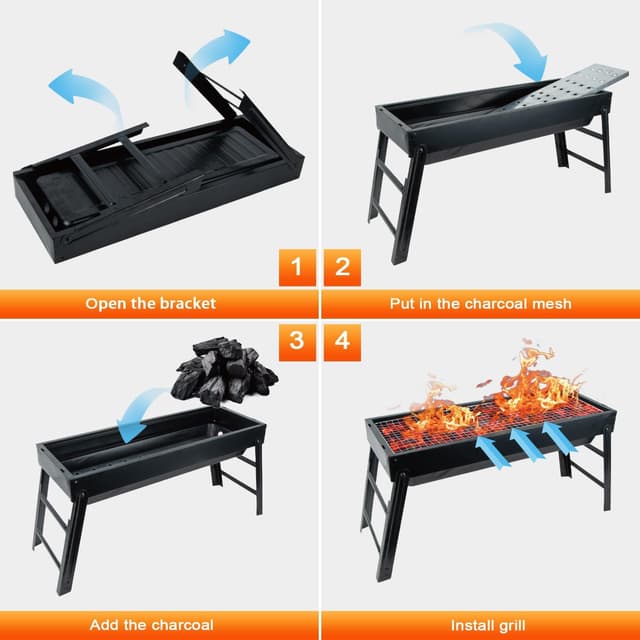 1

Open the bracket

2

Put in the charcoal mesh

3

Add the charcoal

4

Install grill