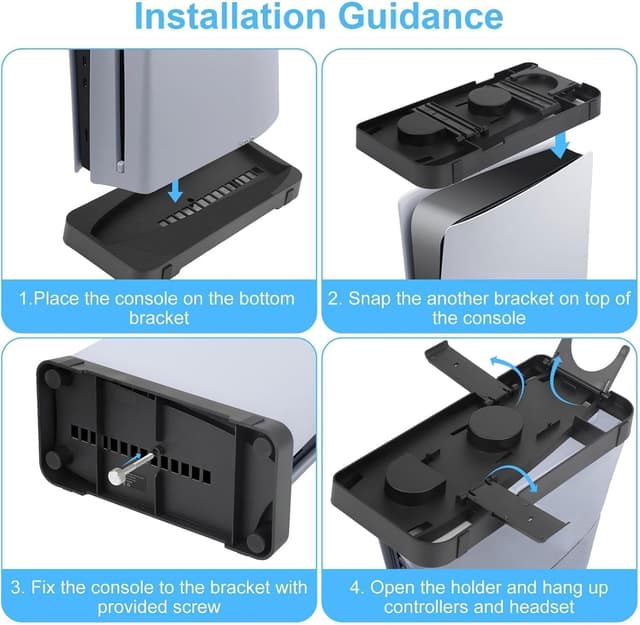 Installation Guidance

1.Place the console on the bottom bracket

2. Snap the another bracket on top of the console

3. Fix the console to the bracket with provided screw

4. Open the holder and hang up controllers and headset