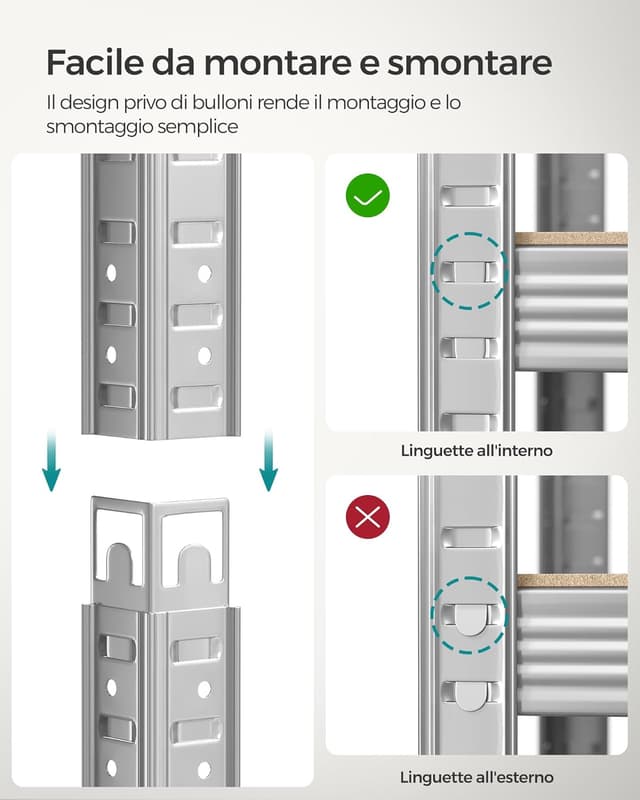 Facile da montare e smontare

Il design privo di bulloni rende il montaggio e lo smontaggio semplice

Linguette all'interno

Linguette all'esterno