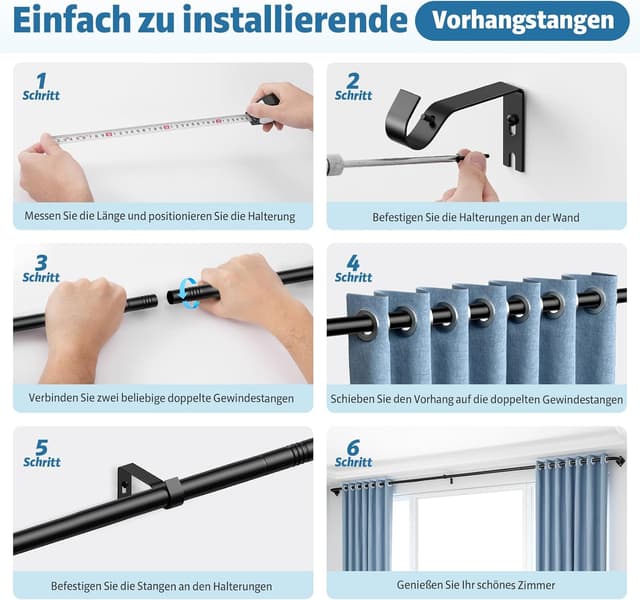 Einfach zu installierende Vorhangstangen

1
Schritt

Messen Sie die Länge und positionieren Sie die Halterung

2
Schritt

Befestigen Sie die Halterungen an der Wand

3
Schritt

Verbinden Sie zwei beliebige doppelte Gewindestangen

4
Schritt

Schieben Sie den Vorhang auf die doppelten Gewindestangen

5
Schritt

Befestigen Sie die Stangen an den Halterungen

6
Schritt

Genießen Sie Ihr schönes Zimmer