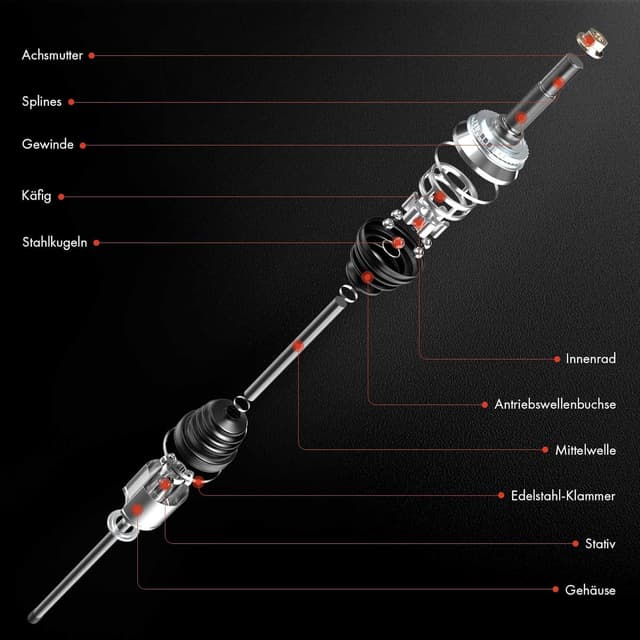 Achsmutter

Splines

Gewinde

Käfig

Stahlkugeln

Innenrad

Antriebswellenbuchse

Mittelwelle

Edelstahl-Klammer

Stativ

Gehäuse