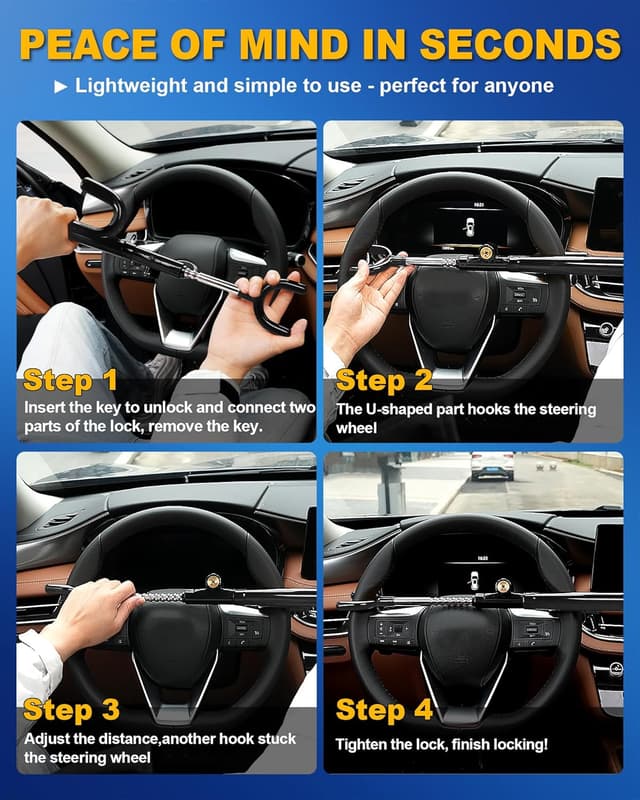 PEACE OF MIND IN SECONDS

▶ Lightweight and simple to use - perfect for anyone

Step 1

Insert the key to unlock and connect two parts of the lock, remove the key.

Step 2

The U-shaped part hooks the steering wheel

Step 3

Adjust the distance,another hook stuck the steering wheel

Step 4

Tighten the lock, finish locking!