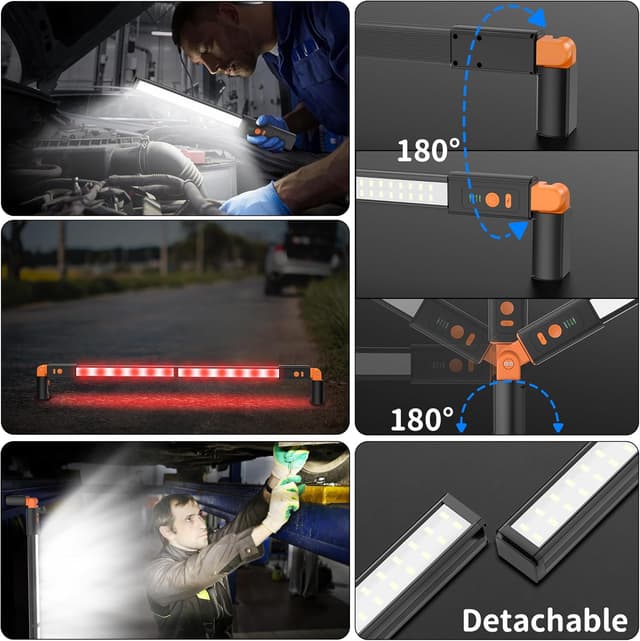 180°

180°

Detachable