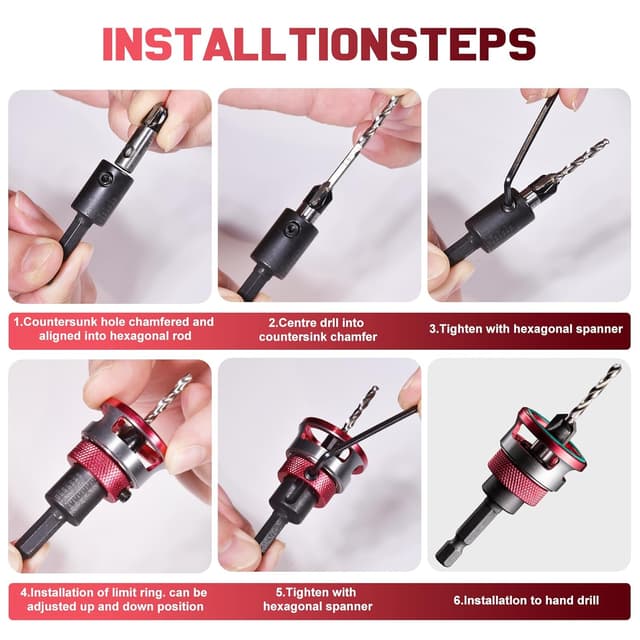 INSTALLTIONSTEPS

1.Countersunk hole chamfered and aligned into hexagonal rod

2.Centre drll into countersink chamfer

3.Tighten with hexagonal spanner

4.Installation of limit ring. can be adjusted up and down position

5.Tighten with hexagonal spanner

6.Installation to hand drill