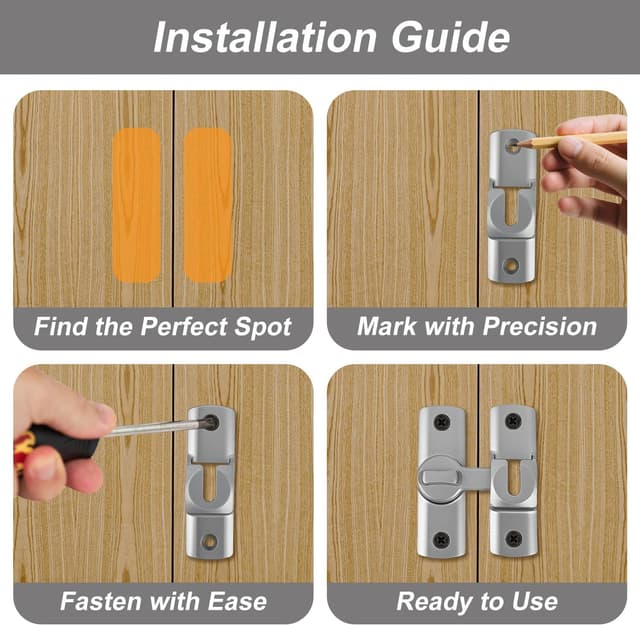 Installation Guide

Find the Perfect Spot

Mark with Precision

Fasten with Ease

Ready to Use