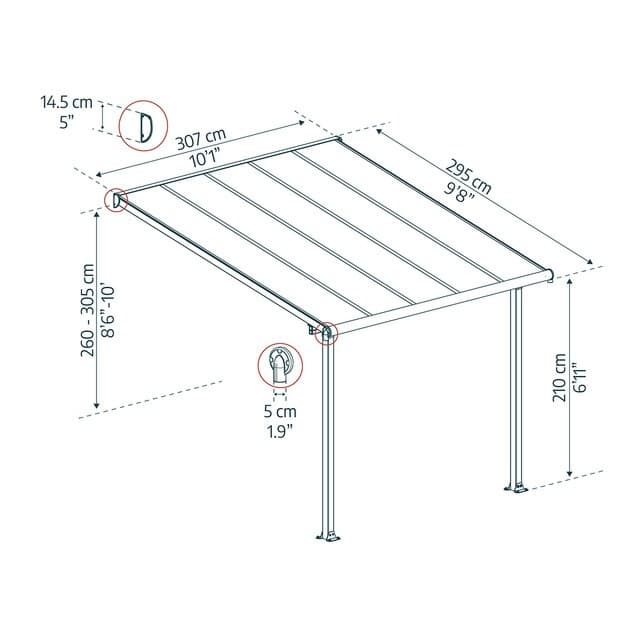 14.5 cm
5"

307 cm
10'1"

295 cm
9'8"

260 - 305 cm
8'6"-10'

5 cm
1.9"

210 cm
6'11"