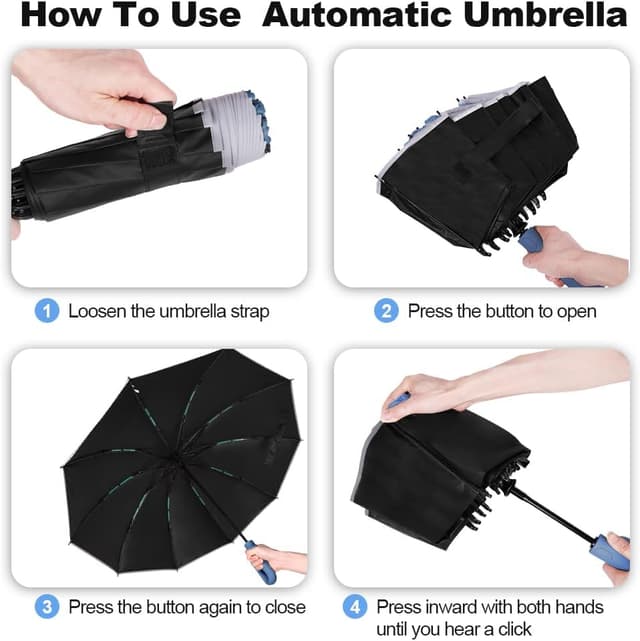 How To Use Automatic Umbrella

1 Loosen the umbrella strap

2 Press the button to open

3 Press the button again to close

4 Press inward with both hands until you hear a click