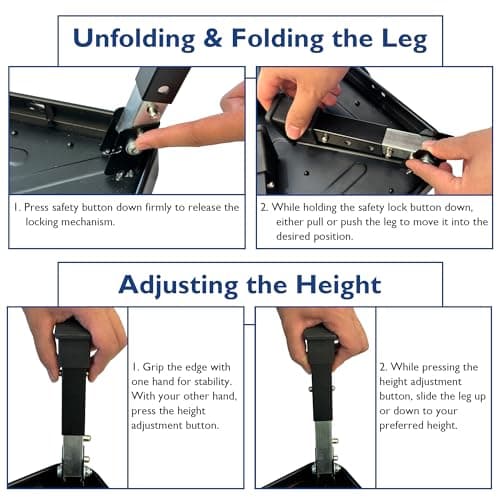 Unfolding & Folding the Leg

1. Press safety button down firmly to release the locking mechanism.

2. While holding the safety lock button down, either pull or push the leg to move it into the desired position.

Adjusting the Height

1. Grip the edge with one hand for stability. With your other hand, press the height adjustment button.

2. While pressing the height adjustment button, slide the leg up or down to your preferred height.