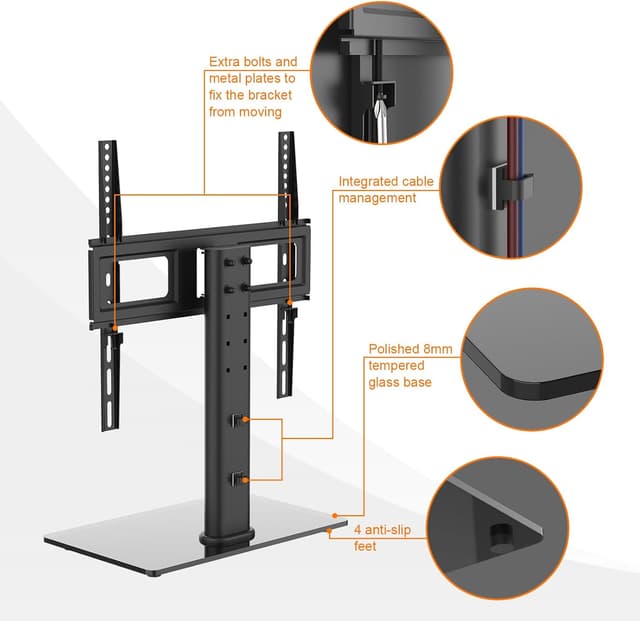 Extra bolts and metal plates to fix the bracket from moving

Integrated cable management

Polished 8mm tempered glass base

4 anti-slip feet