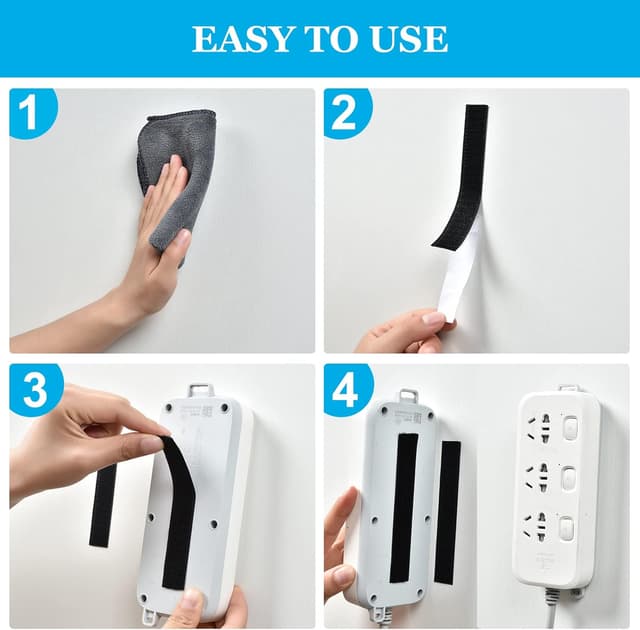 EASY TO USE

1

2

3

4