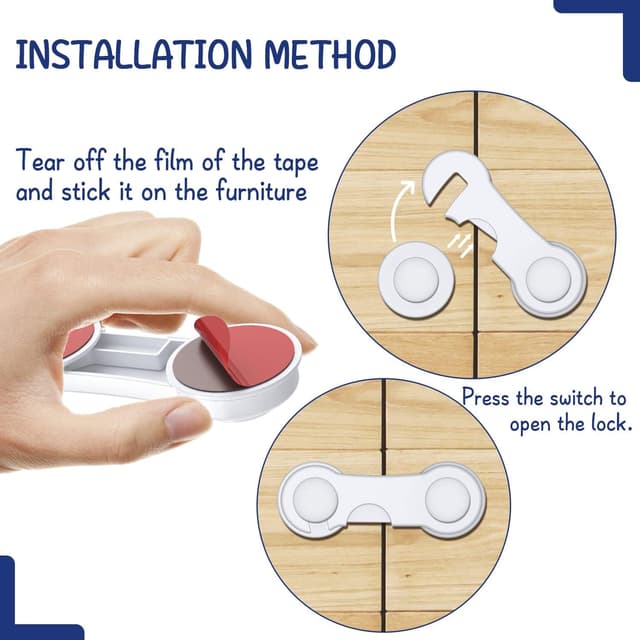 INSTALLATION METHOD

Tear off the film of the tape and stick it on the furniture

Press the switch to open the lock.