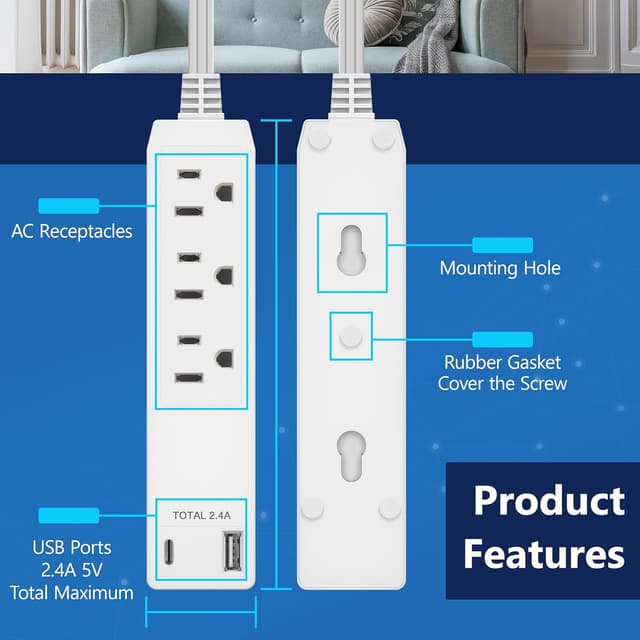 AC Receptacles

Mounting Hole

Rubber Gasket
Cover the Screw

TOTAL 2.4A

USB Ports
2.4A 5V
Total Maximum

Product
Features