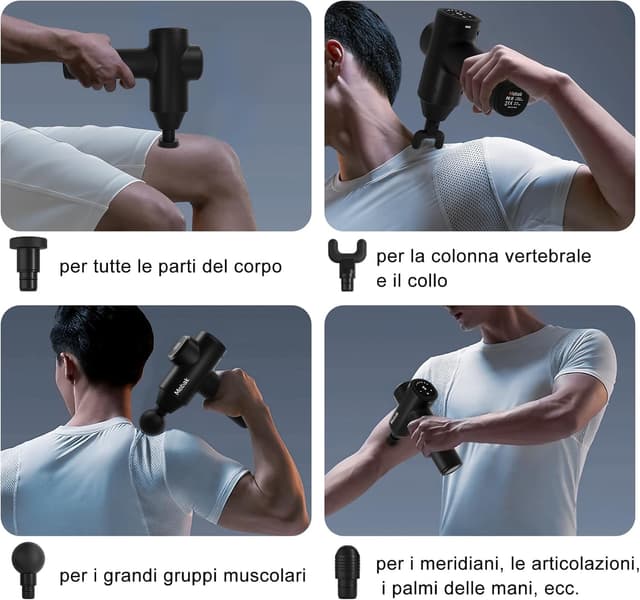 per tutte le parti del corpo

per la colonna vertebrale e il collo

Mebak

per i grandi gruppi muscolari

per i meridiani, le articolazioni, i palmi delle mani, ecc.