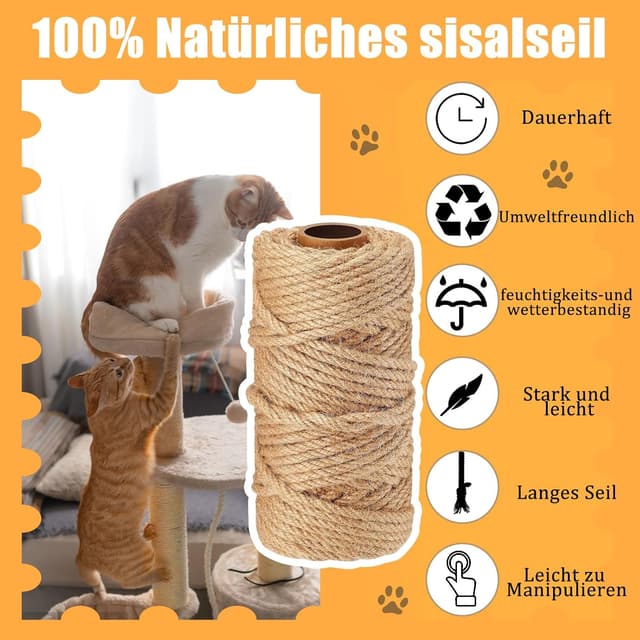 100% Natürliches sisalseil

Dauerhaft

Umweltfreundlich

feuchtigkeits-und wetterbestandig

Stark und leicht

Langes Seil

Leicht zu Manipulieren