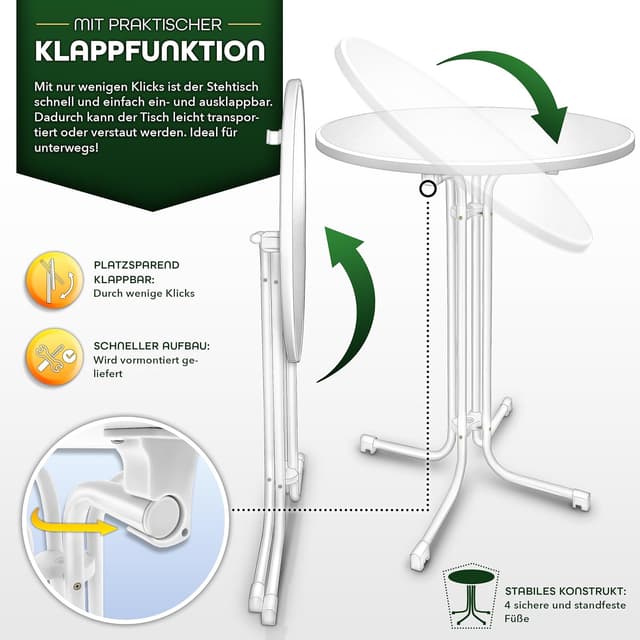 MIT PRAKTISCHER
KLAPPFUNKTION

Mit nur wenigen Klicks ist der Stehtisch schnell und einfach ein- und ausklappbar. Dadurch kann der Tisch leicht transportiert oder verstaut werden. Ideal für unterwegs!

PLATZSPAREND KLAPPBAR:
Durch wenige Klicks

SCHNELLER AUFBAU:
Wird vormontiert geliefert

STABILES KONSTRUKT:
4 sichere und standfeste Füße