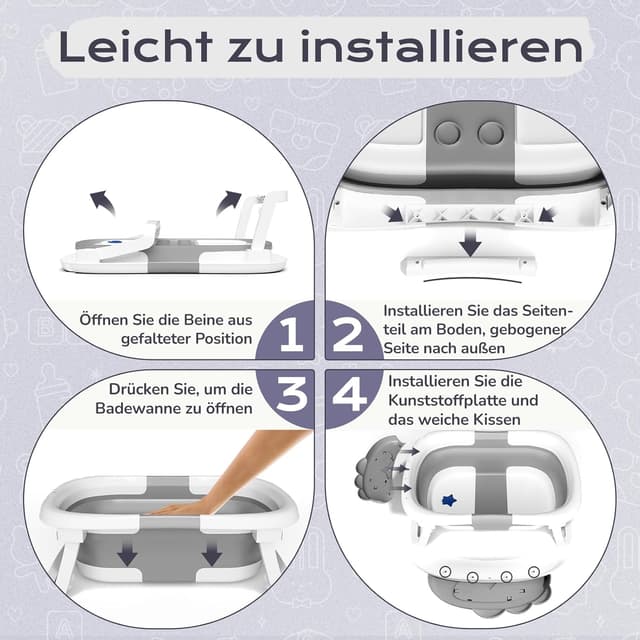 Leicht zu installieren

Öffnen Sie die Beine aus gefalteter Position

1

2

Installieren Sie das Seitenteil am Boden, gebogener Seite nach außen

Drücken Sie, um die Badewanne zu öffnen

3

4

Installieren Sie die Kunststoffplatte und das weiche Kissen