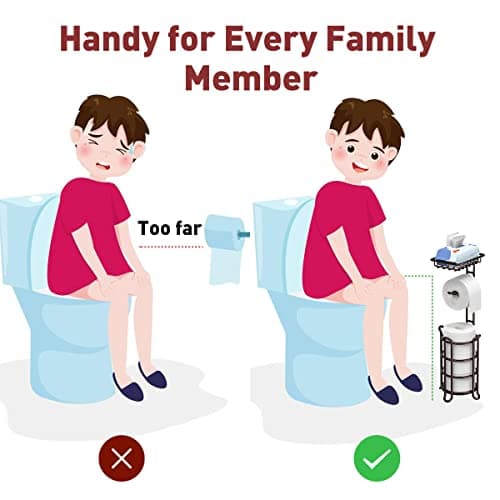 Handy for Every Family Member

Too far