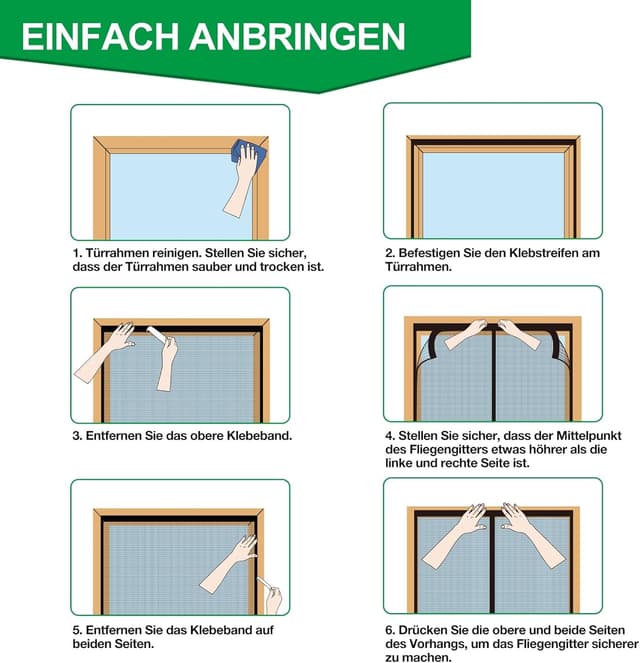 EINFACH ANBRINGEN

1. Türrahmen reinigen. Stellen Sie sicher, dass der Türrahmen sauber und trocken ist.

2. Befestigen Sie den Klebstreifen am Türrahmen.

3. Entfernen Sie das obere Klebeband.

4. Stellen Sie sicher, dass der Mittelpunkt des Fliegengitters etwas höhrer als die linke und rechte Seite ist.

5. Entfernen Sie das Klebeband auf beiden Seiten.

6. Drücken Sie die obere und beide Seiten des Vorhangs, um das Fliegengitter sicherer zu machen.