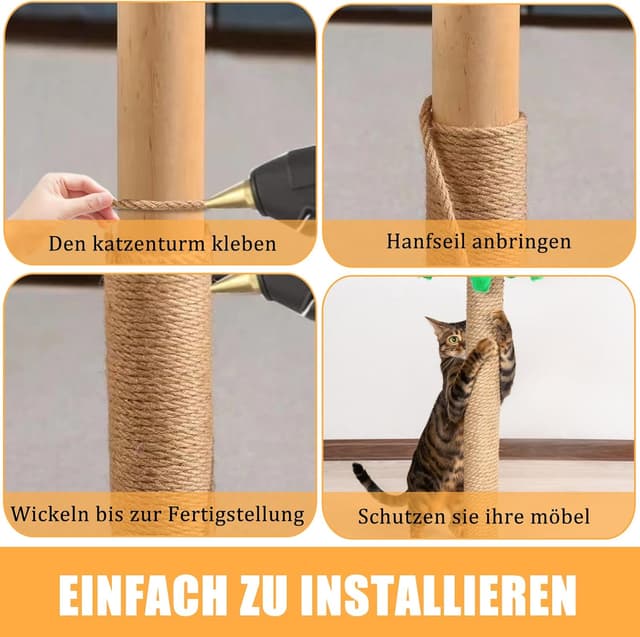 Den katzenturm kleben

Hanfseil anbringen

Wickeln bis zur Fertigstellung

Schutzen sie ihre möbel

EINFACH ZU INSTALLIEREN