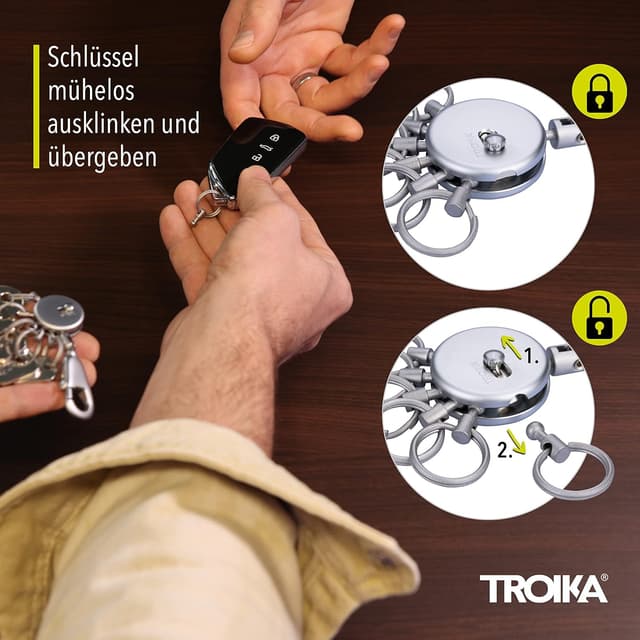 Schlüssel mühelos ausklinken und übergeben

1.

2.

TROIKA®