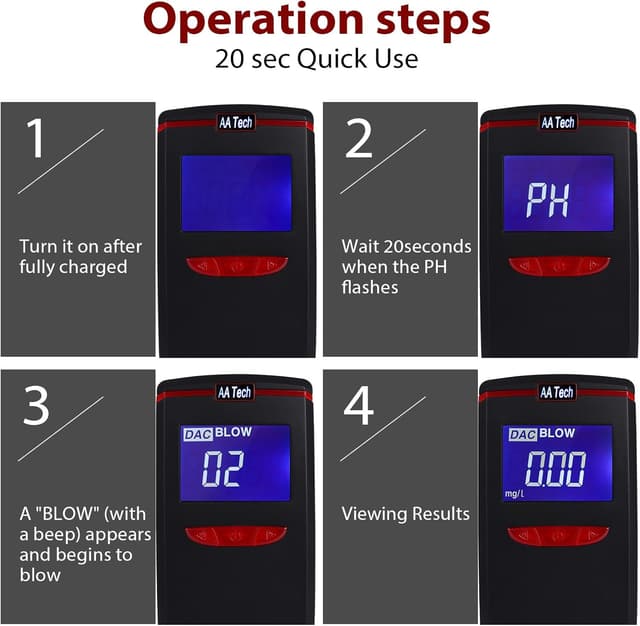 Operation steps
20 sec Quick Use

1

Turn it on after fully charged

AA Tech

2

Wait 20seconds when the PH flashes

AA Tech

PH

3

A "BLOW" (with a beep) appears and begins to blow

AA Tech

DAC BLOW

02

4

Viewing Results

AA Tech

DAC BLOW

0.00

mg/L