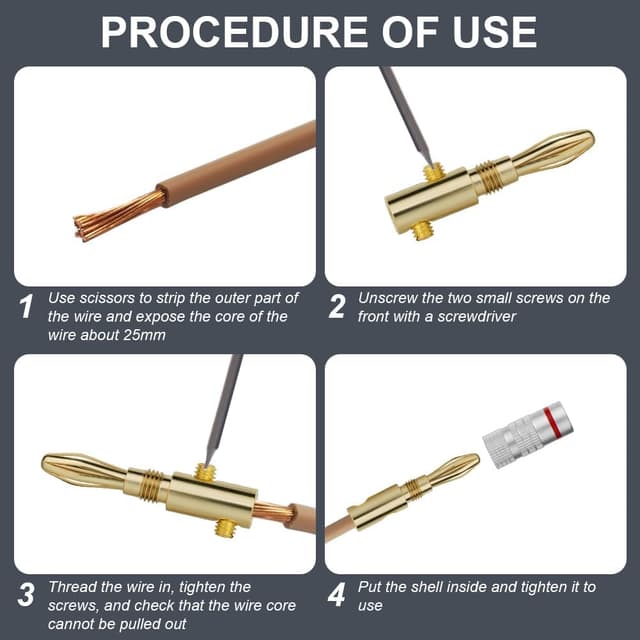 PROCEDURE OF USE

1 Use scissors to strip the outer part of the wire and expose the core of the wire about 25mm

2 Unscrew the two small screws on the front with a screwdriver

3 Thread the wire in, tighten the screws, and check that the wire core cannot be pulled out

4 Put the shell inside and tighten it to use