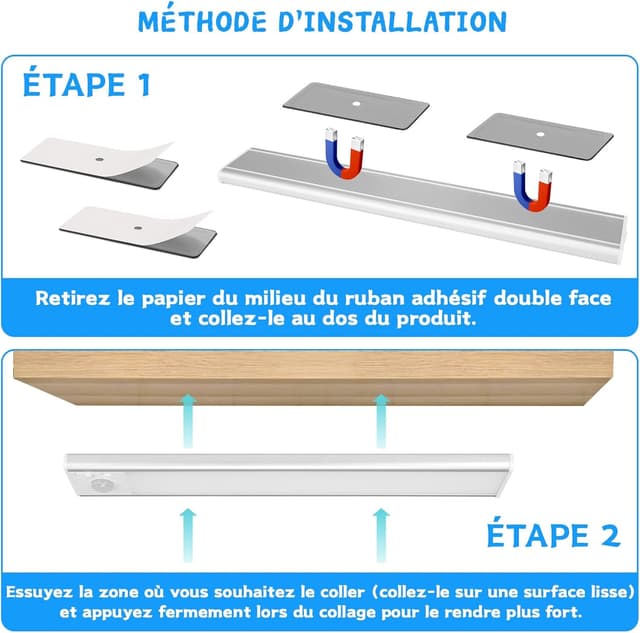 MÉTHODE D'INSTALLATION

ÉTAPE 1

Retirez le papier du milieu du ruban adhésif double face et collez-le au dos du produit.

ÉTAPE 2

Essuyez la zone où vous souhaitez le coller (collez-le sur une surface lisse) et appuyez fermement lors du collage pour le rendre plus fort.