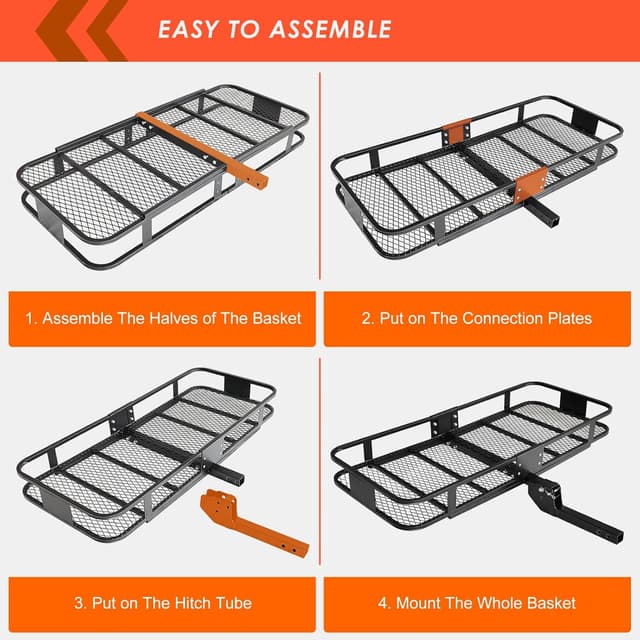 EASY TO ASSEMBLE

1. Assemble The Halves of The Basket

2. Put on The Connection Plates

3. Put on The Hitch Tube

4. Mount The Whole Basket