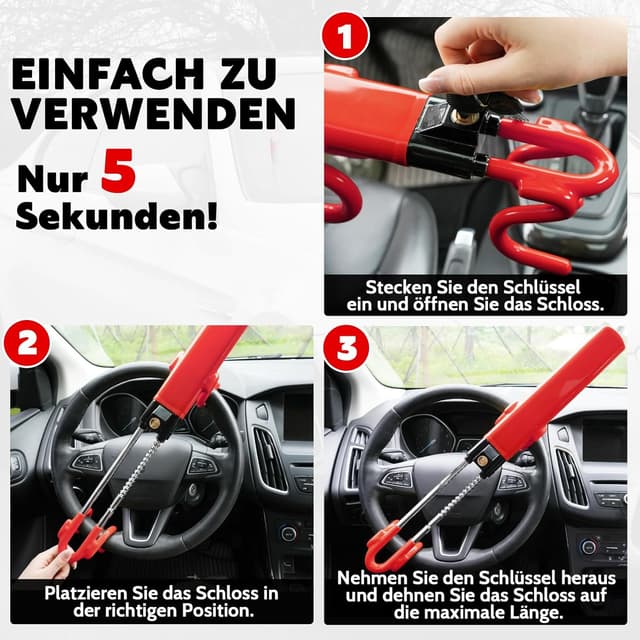 EINFACH ZU VERWENDEN

Nur 5 Sekunden!

1

Stecken Sie den Schlüssel ein und öffnen Sie das Schloss.

2

Platzieren Sie das Schloss in der richtigen Position.

3

Nehmen Sie den Schlüssel heraus und dehnen Sie das Schloss auf die maximale Länge.