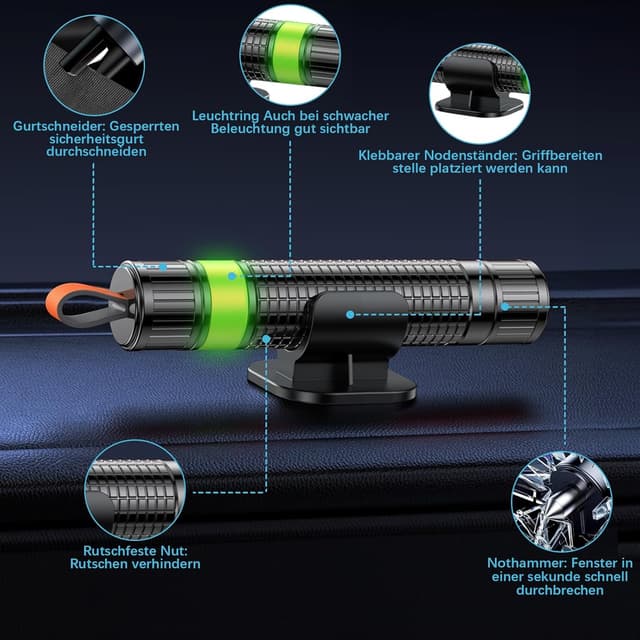 Gurtschneider: Gesperrten sicherheitsgurt durchschneiden

Leuchtring Auch bei schwacher Beleuchtung gut sichtbar

Klebbarer Nodenständer: Griffbereiten stelle platziert werden kann

Rutschfeste Nut: Rutschen verhindern

Nothammer: Fenster in einer sekunde schnell durchbrechen