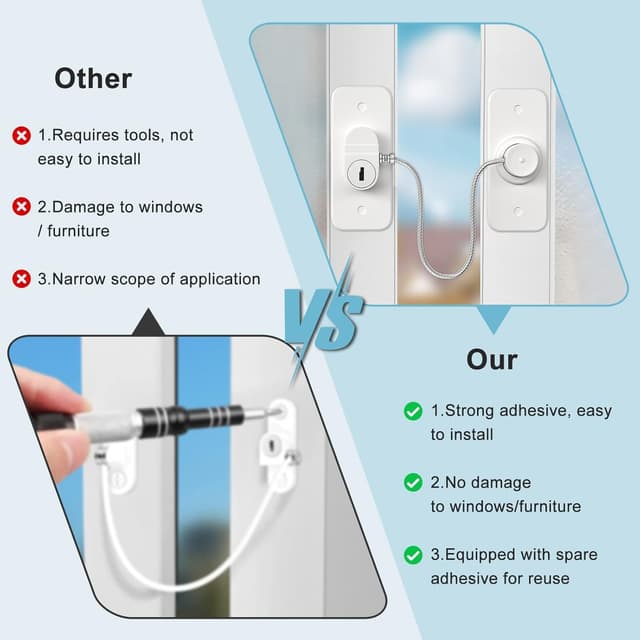 Other

1.Requires tools, not easy to install

2.Damage to windows / furniture

3.Narrow scope of application

VS

Our

1.Strong adhesive, easy to install

2.No damage to windows/furniture

3.Equipped with spare adhesive for reuse