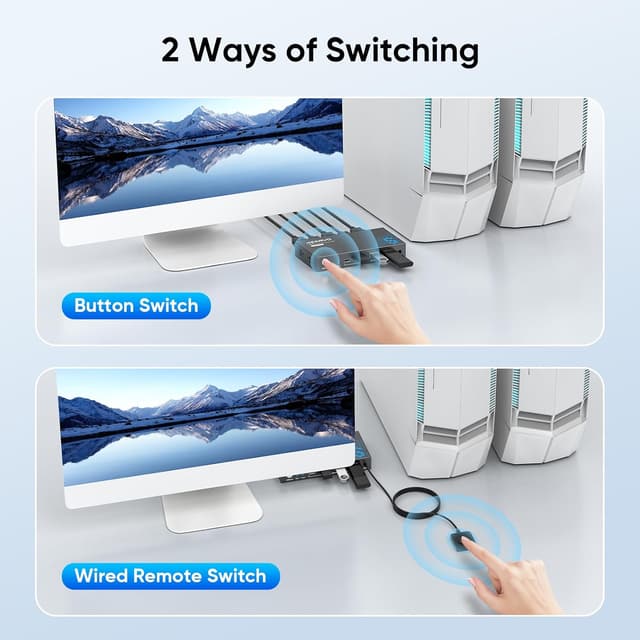 2 Ways of Switching

Button Switch

Wired Remote Switch