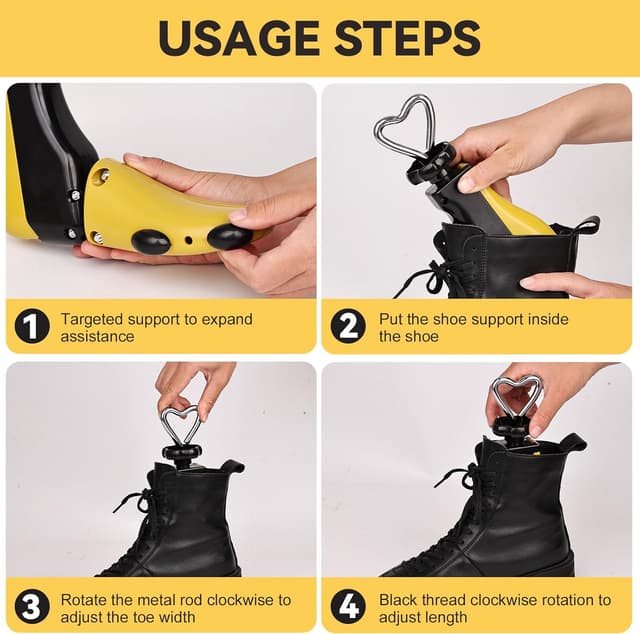 USAGE STEPS

1 Targeted support to expand assistance

2 Put the shoe support inside the shoe

3 Rotate the metal rod clockwise to adjust the toe width

4 Black thread clockwise rotation to adjust length