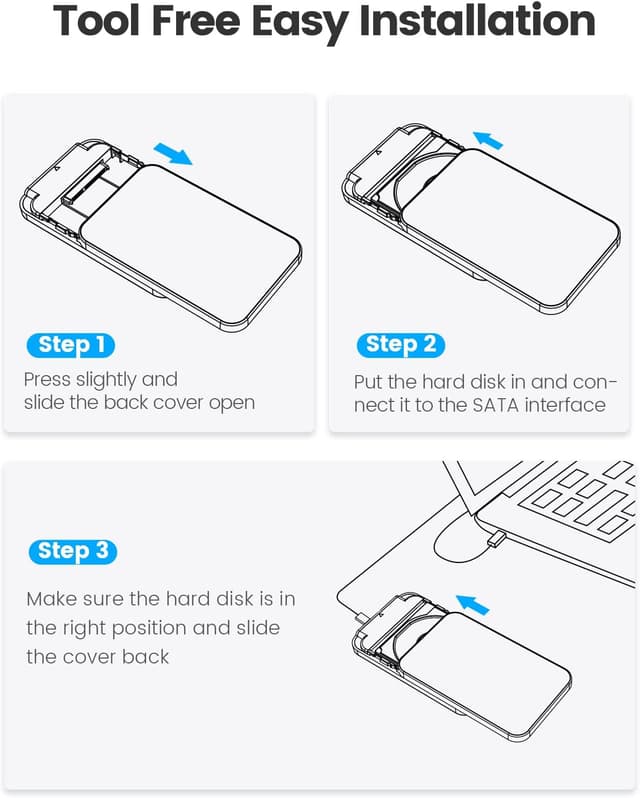 Tool Free Easy Installation

Step 1

Press slightly and slide the back cover open

Step 2

Put the hard disk in and connect it to the SATA interface

Step 3

Make sure the hard disk is in the right position and slide the cover back