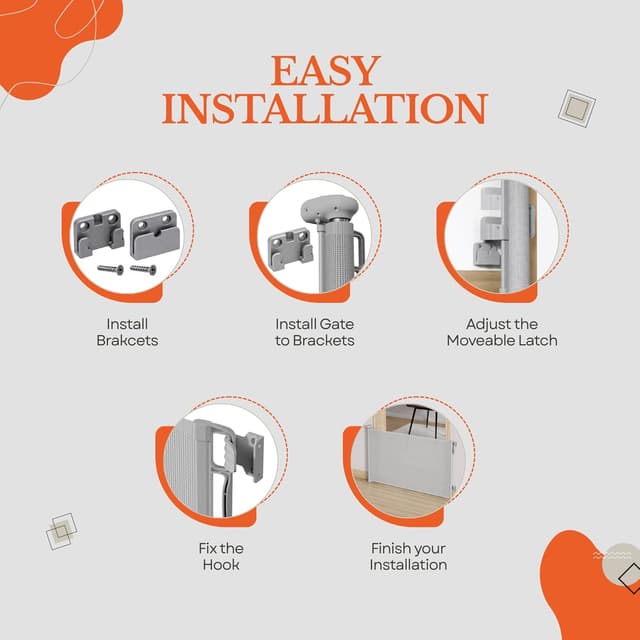 EASY INSTALLATION

Install Brakcets

Install Gate to Brackets

Adjust the Moveable Latch

Fix the Hook

Finish your Installation