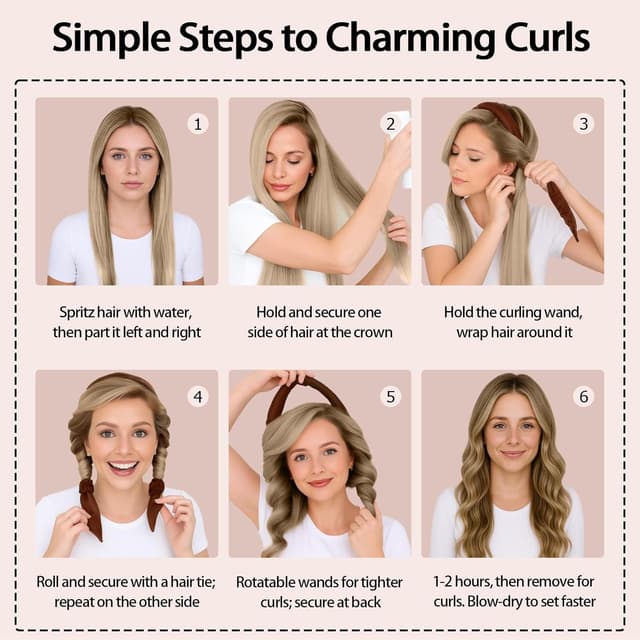 Simple Steps to Charming Curls

1

Spritz hair with water, then part it left and right

2

Hold and secure one side of hair at the crown

3

Hold the curling wand, wrap hair around it

4

Roll and secure with a hair tie; repeat on the other side

5

Rotatable wands for tighter curls; secure at back

6

1-2 hours, then remove for curls. Blow-dry to set faster