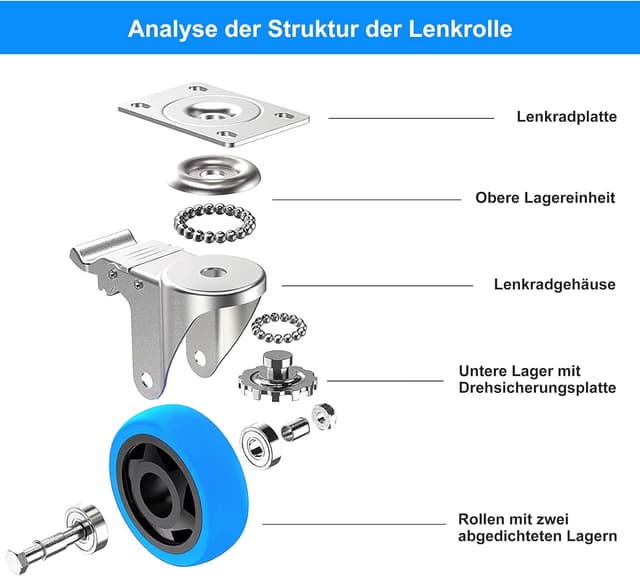 Analyse der Struktur der Lenkrolle

Lenkradplatte

Obere Lagereinheit

Lenkradgehäuse

Untere Lager mit Drehsicherungsplatte

Rollen mit zwei abgedichteten Lagern