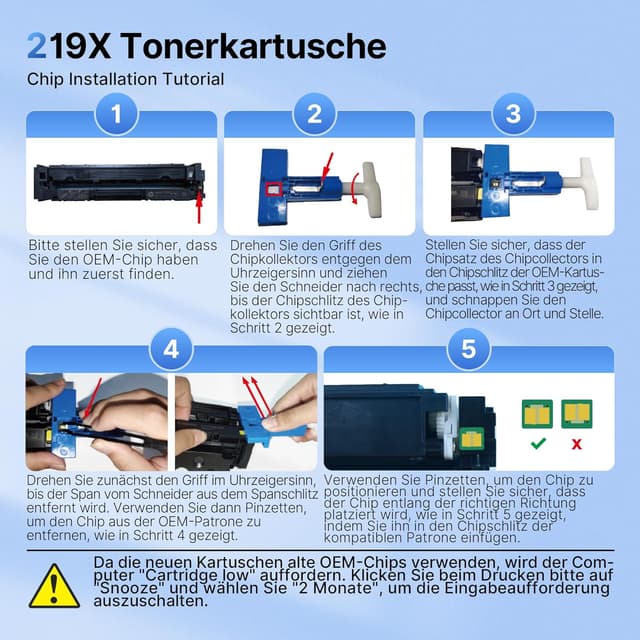 219X Tonerkartusche

Chip Installation Tutorial

1

Bitte stellen Sie sicher, dass Sie den OEM-Chip haben und ihn zuerst finden.

2

Drehen Sie den Griff des Chipkollektors entgegen dem Uhrzeigersinn und ziehen Sie den Schneider nach rechts, bis der Chipschlitz des Chipkollektors sichtbar ist, wie in Schritt 2 gezeigt.

3

Stellen Sie sicher, dass der Chipsatz des Chipcollectors in den Chipschlitz der OEM-Kartusche passt, wie in Schritt 3 gezeigt, und schnappen Sie den Chipcollector an Ort und Stelle.

4

Drehen Sie zunächst den Griff im Uhrzeigersinn, bis der Span vom Schneider aus dem Spanschlitz entfernt wird. Verwenden Sie dann Pinzetten, um den Chip aus der OEM-Patrone zu entfernen, wie in Schritt 4 gezeigt.

5

Verwenden Sie Pinzetten, um den Chip zu positionieren und stellen Sie sicher, dass der Chip entlang der richtigen Richtung platziert wird, wie in Schritt 5 gezeigt, indem Sie ihn in den Chipschlitz der kompatiblen Patrone einfügen.

Da die neuen Kartuschen alte OEM-Chips verwenden, wird der Computer "Cartridge low" auffordern. Klicken Sie beim Drucken bitte auf "Snooze" und wählen Sie "2 Monate", um die Eingabeaufforderung auszuschalten.