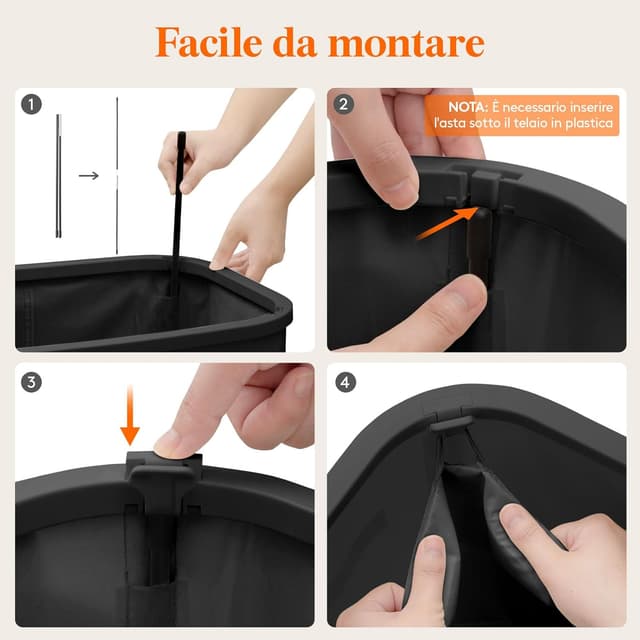 Facile da montare

1

2

NOTA: È necessario inserire l'asta sotto il telaio in plastica

3

4